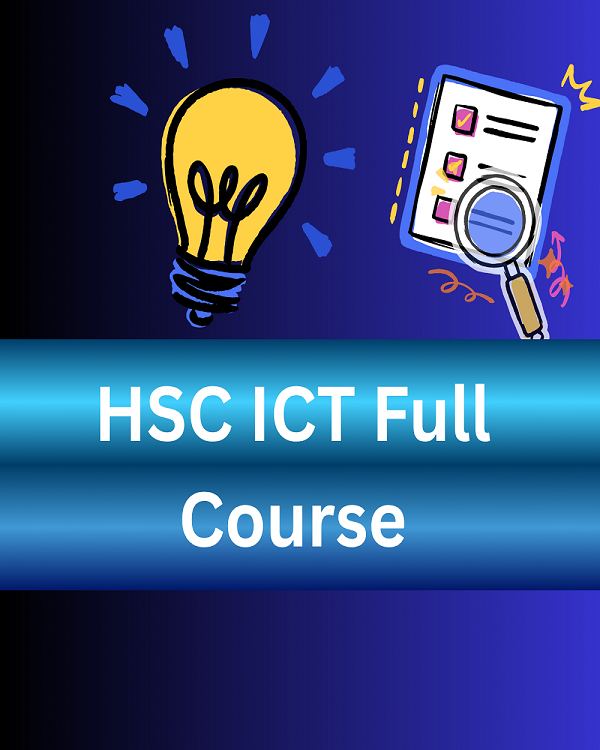 HSC ICT Full Course